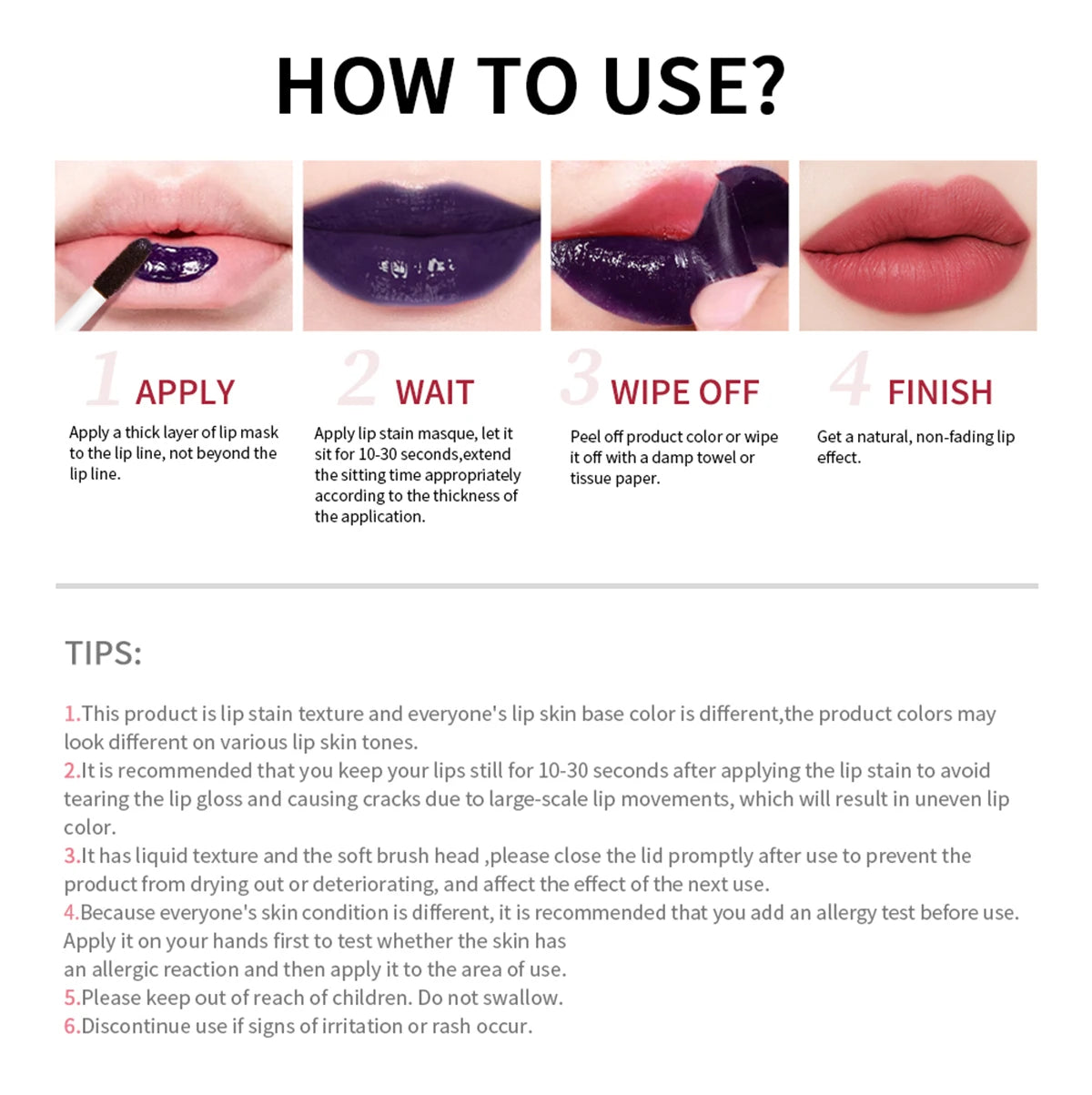 HOW TO USE?

1 APPLY

Apply a thick layer of lip mask to the lip line, not beyond the lip line.

2 WAIT

Apply lip stain masque, let it sit for 10-30 seconds,extend the sitting time appropriately according to the thickness of the application.

3 WIPE OFF

Peel off product color or wipe it off with a damp towel or tissue paper.

4 FINISH

Get a natural, non-fading lip effect.

TIPS:

1.This product is lip stain texture and everyone's lip skin base color is different,the product colors may look different on various lip skin tones.
2.It is recommended that you keep your lips still for 10-30 seconds after applying the lip stain to avoid tearing the lip gloss and causing cracks due to large-scale lip movements, which will result in uneven lip color.
3.It has liquid texture and the soft brush head ,please close the lid promptly after use to prevent the product from drying out or deteriorating, and affect the effect of the next use.
4.Because everyone's skin condition is different, it is recommended that you add an allergy test before use. Apply it on your hands first to test whether the skin has an allergic reaction and then apply it to the area of use.
5.Please keep out of reach of children. Do not swallow.
6.Discontinue use if signs of irritation or rash occur.