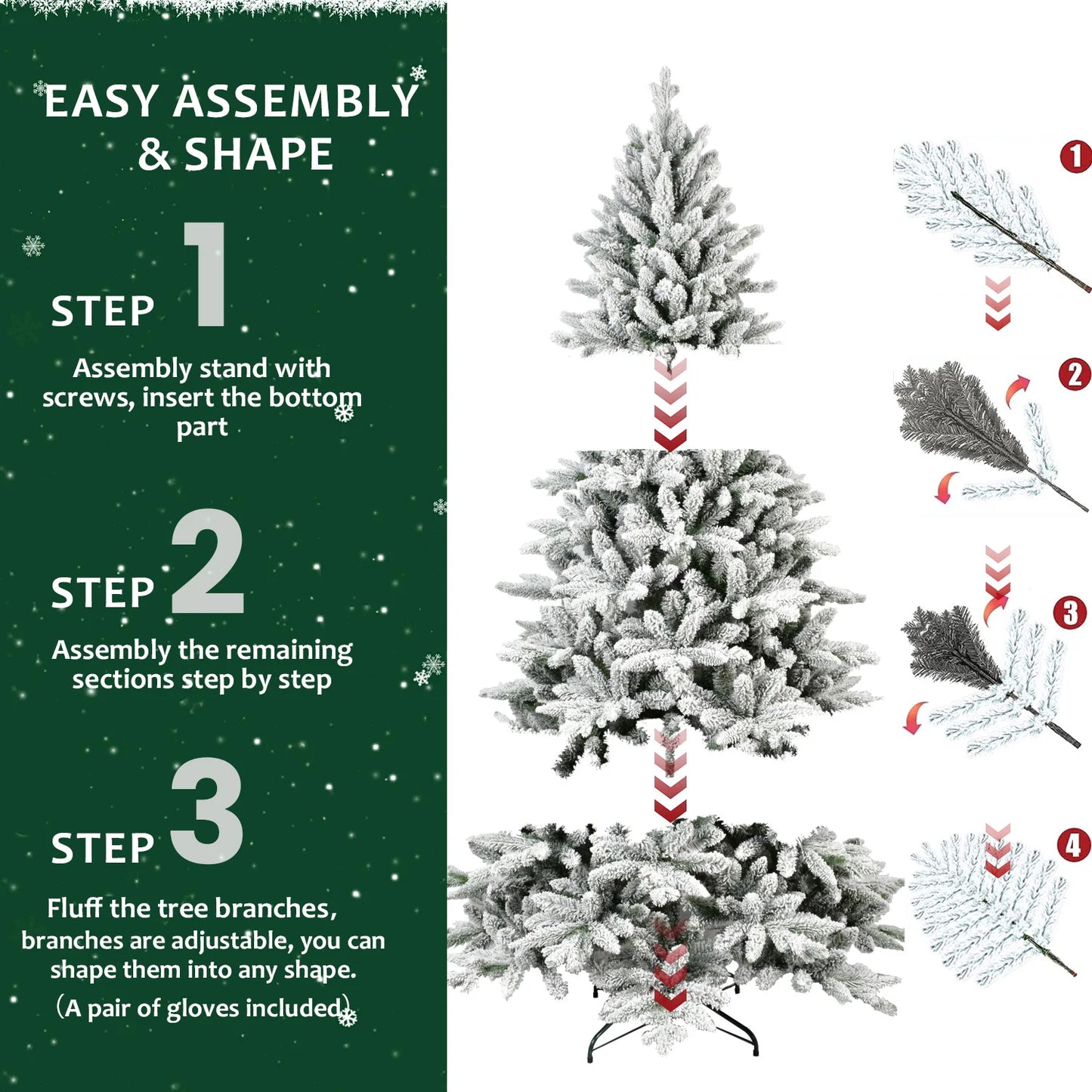 EASY ASSEMBLY & SHAPE

STEP 1

Assembly stand with screws, insert the bottom part

STEP 2

Assembly the remaining sections step by step

STEP 3

Fluff the tree branches, branches are adjustable, you can shape them into any shape.

(A pair of gloves included)

1

2

3

4