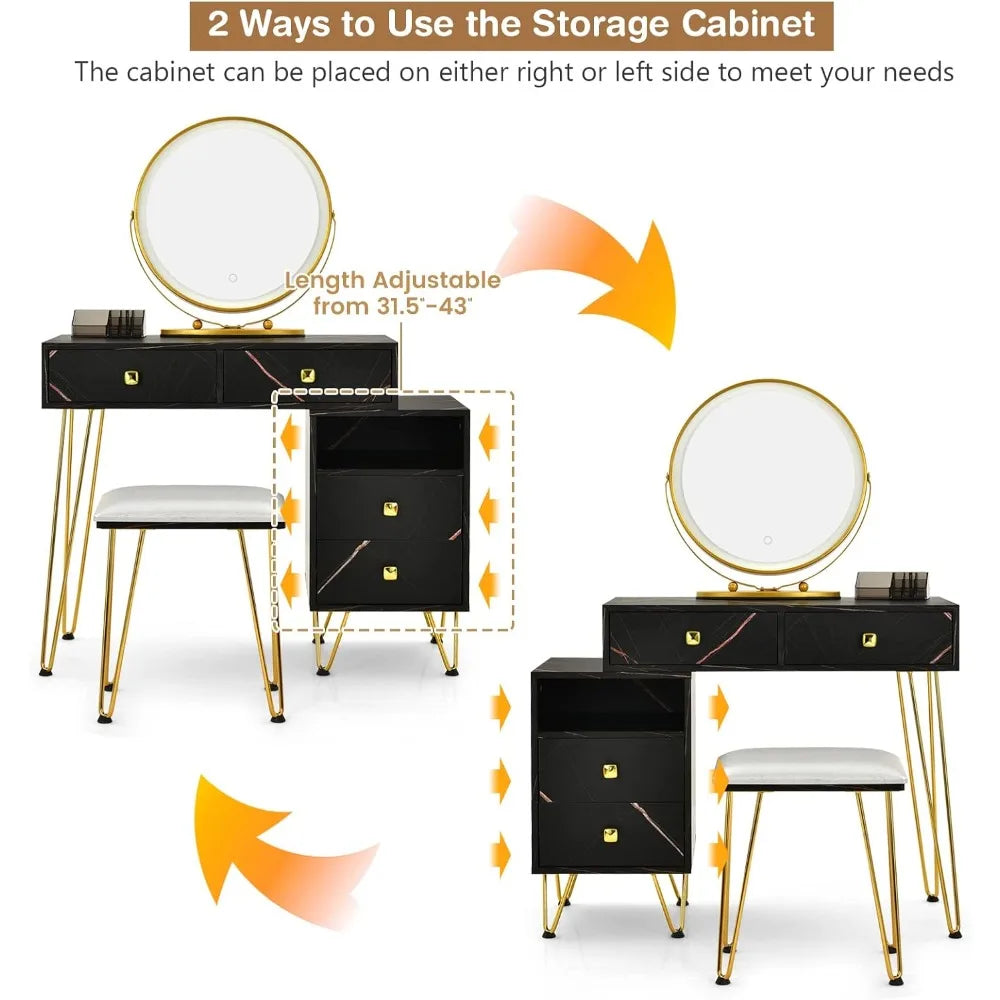 2 Ways to Use the Storage Cabinet

The cabinet can be placed on either right or left side to meet your needs

Length Adjustable from 31.5"-43"