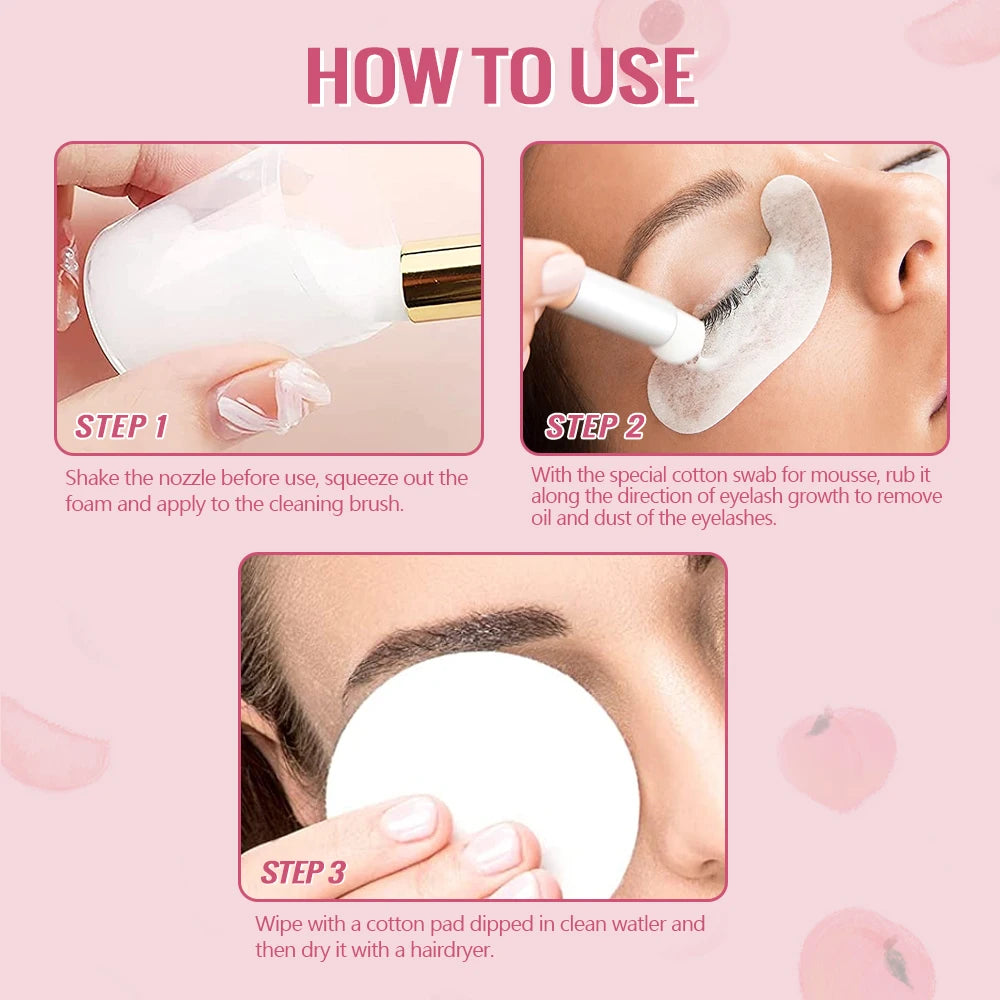 HOW TO USE

STEP 1

Shake the nozzle before use, squeeze out the foam and apply to the cleaning brush.

STEP 2

With the special cotton swab for mousse, rub it along the direction of eyelash growth to remove oil and dust of the eyelashes.

STEP 3

Wipe with a cotton pad dipped in clean watler and then dry it with a hairdryer.