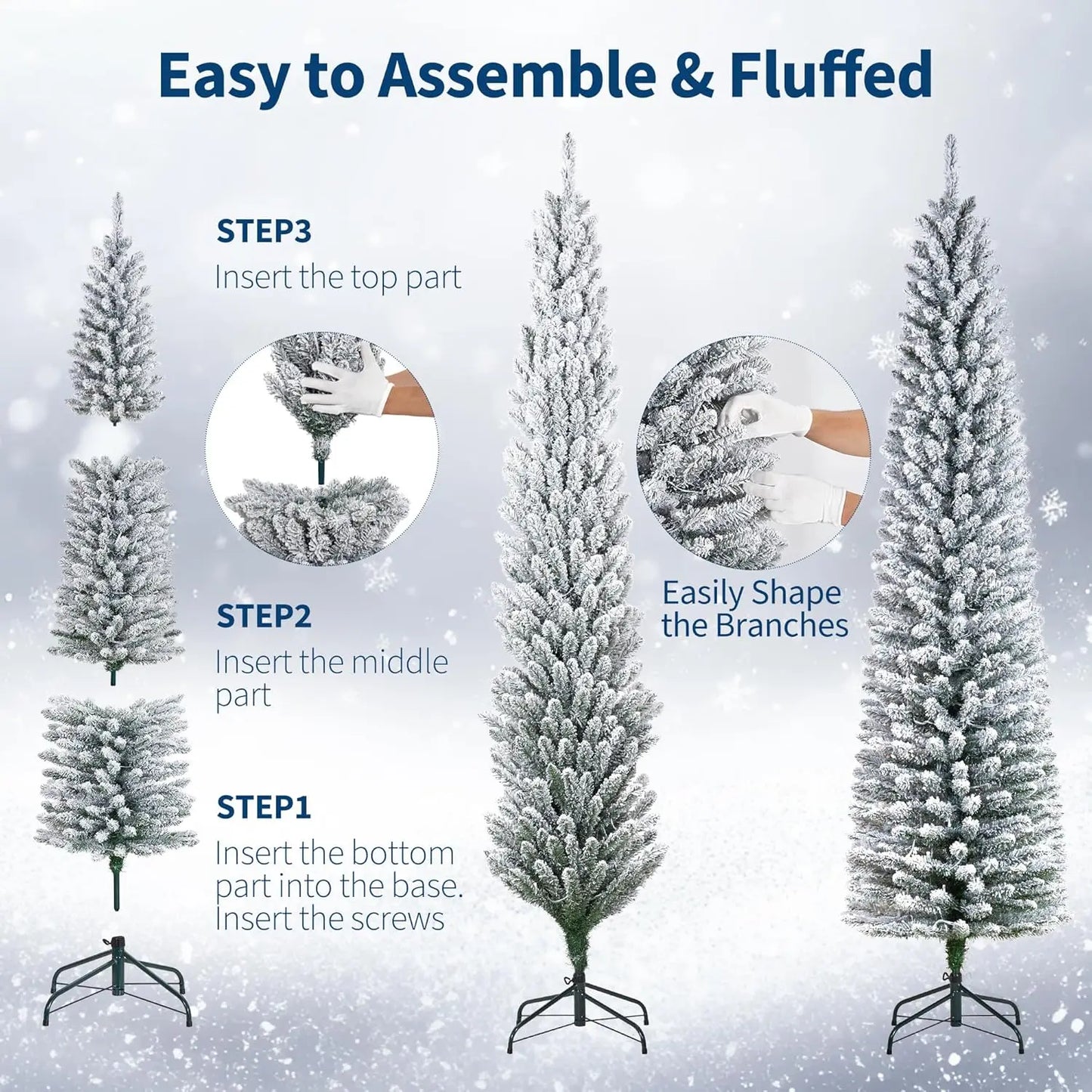 Easy to Assemble & Fluffed

STEP3
Insert the top part

STEP2
Insert the middle part

STEP1
Insert the bottom part into the base. Insert the screws

Easily Shape the Branches